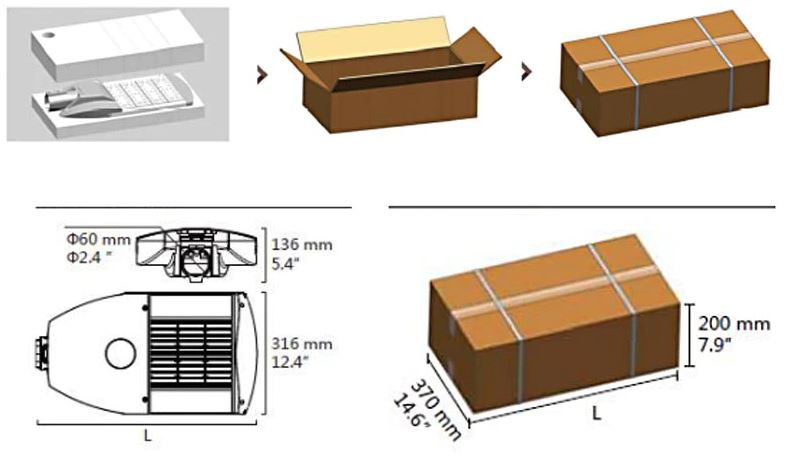 Φ60 mm
Φ2.4 "

136 mm
5.4"

316 mm
12.4"

L

200 mm
7.9"

370 mm
14.6"

L